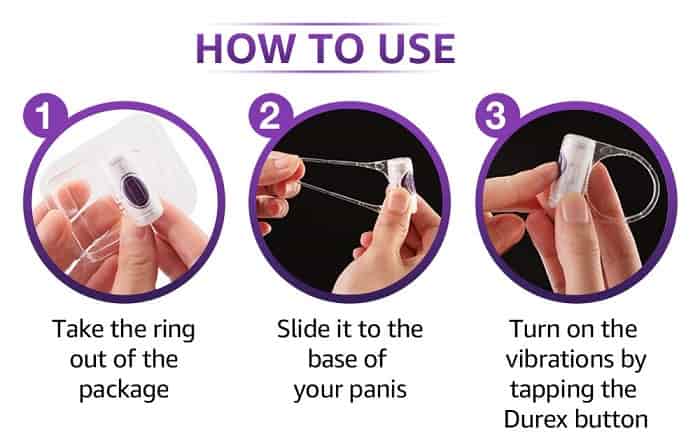 HOW TO USE

1

Take the ring out of the package

2

Slide it to the base of your panis

3

Turn on the vibrations by tapping the Durex button