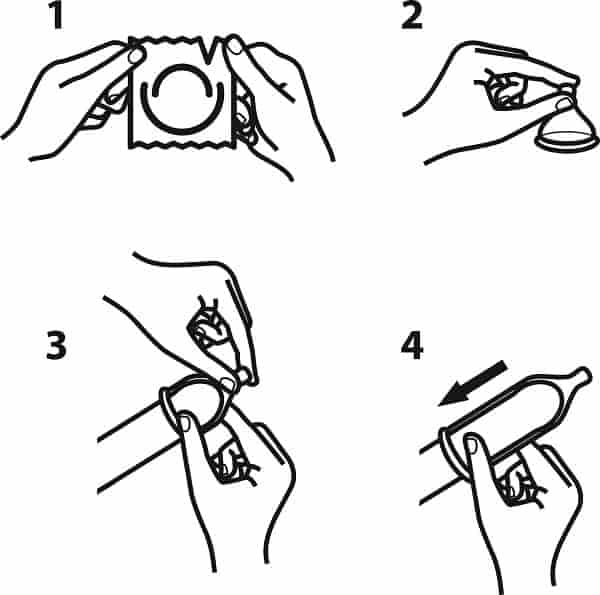 1

2

3

4